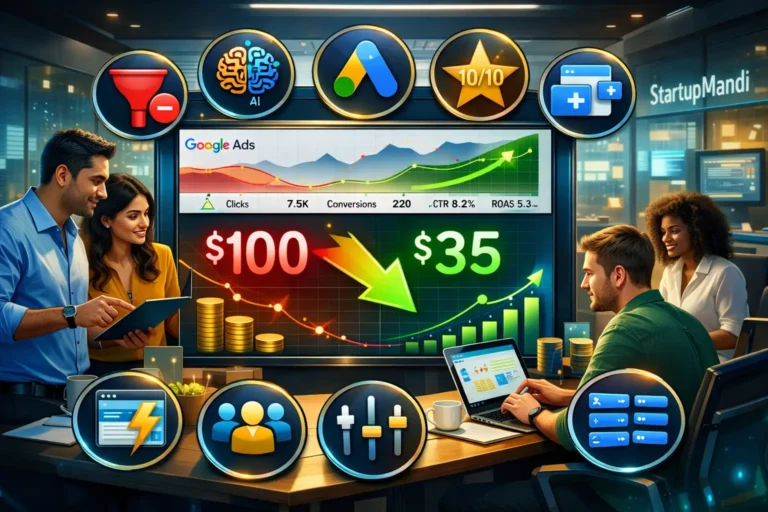 AI

10/10

StartupMandi

Google Ads

Clicks 7.5K Conversions 220 CTR 8.2% ROAS 5.3

$100

$35