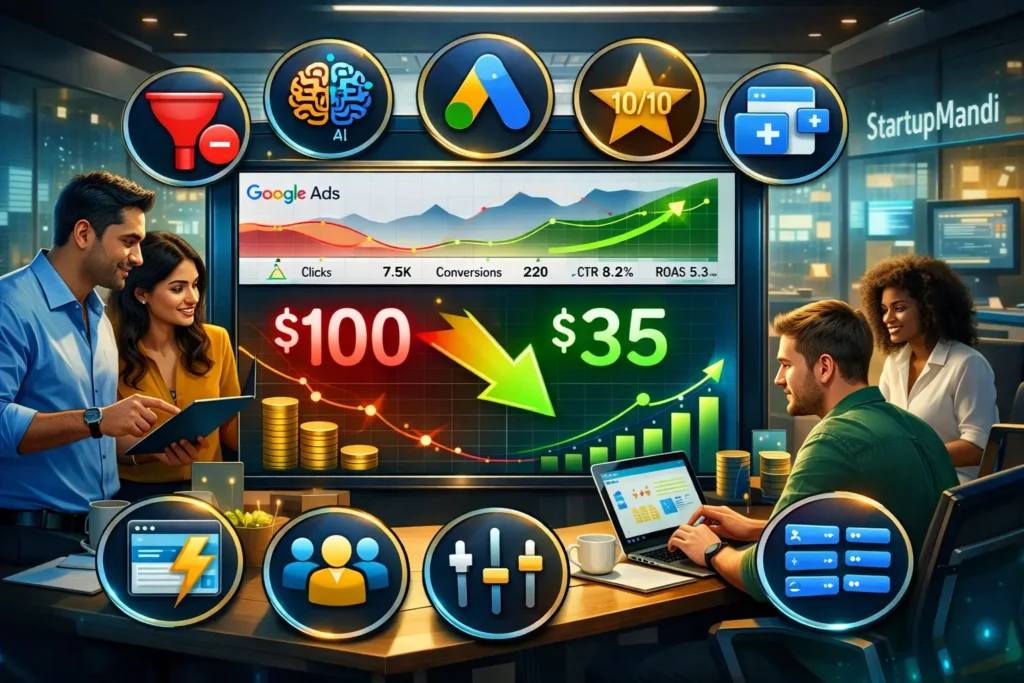 AI

10/10

StartupMandi

Google Ads

Clicks 7.5K Conversions 220 CTR 8.2% ROAS 5.3

$100

$35